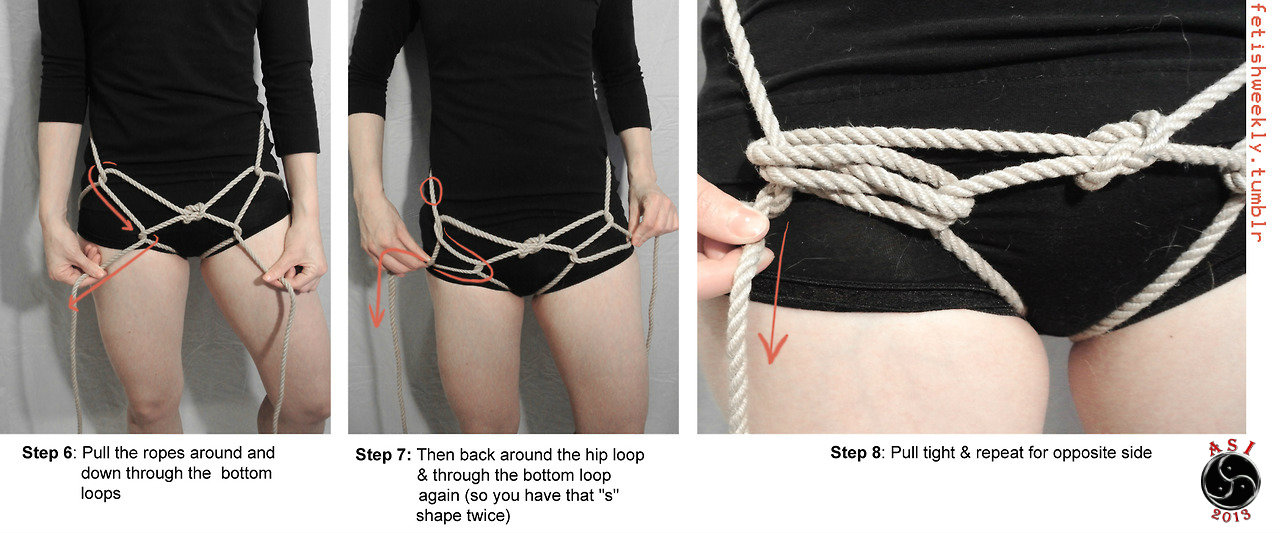 fetishweekly.tumblr

Step 6: Pull the ropes around and down through the bottom loops

Step 7: Then back around the hip loop & through the bottom loop again (so you have that "s" shape twice)

Step 8: Pull tight & repeat for opposite side

ASI
2013