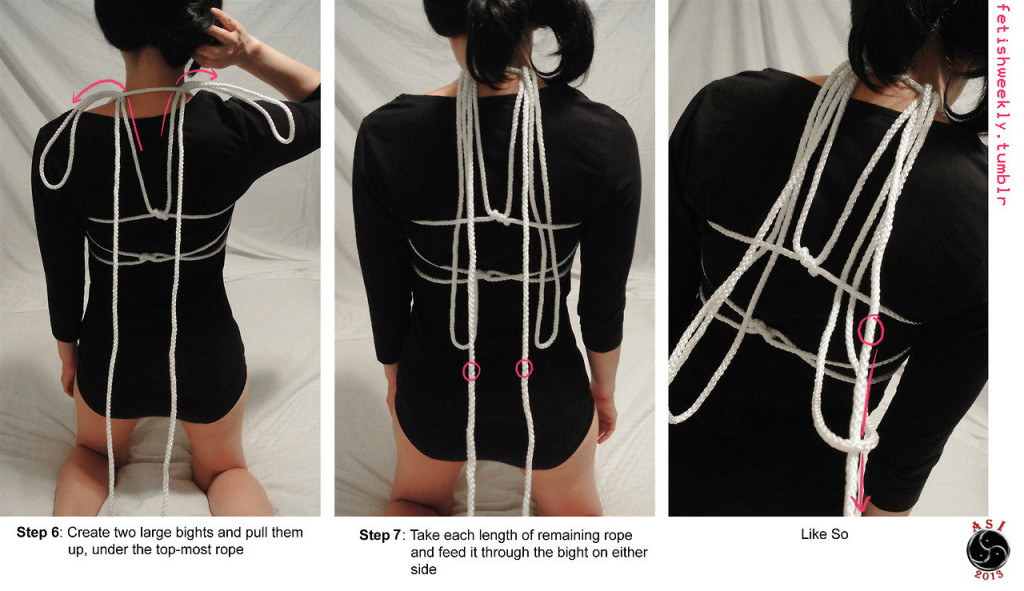 fetishweekly.tumblr

Step 6: Create two large bights and pull them up, under the top-most rope

Step 7: Take each length of remaining rope and feed it through the bight on either side

Like So

ASI
2013